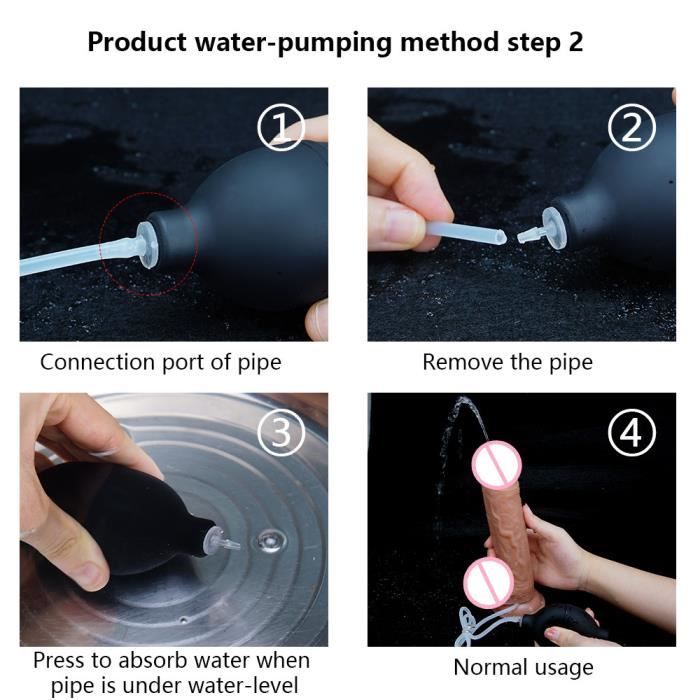 Product water-pumping method step 2

①

Connection port of pipe

②

Remove the pipe

③

Press to absorb water when pipe is under water-level

④

Normal usage