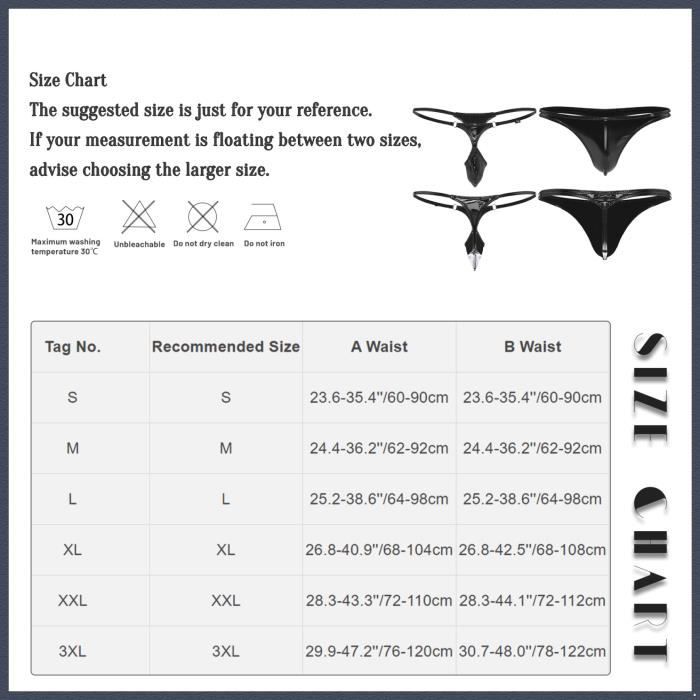 Size Chart
The suggested size is just for your reference.
If your measurement is floating between two sizes, advise choosing the larger size.

30
Maximum washing temperature 30℃
Unbleachable
Do not dry clean
Do not iron

| Tag No. | Recommended Size | A Waist | B Waist |
|---|---|---|---|
| S | S | 23.6-35.4"/60-90cm | 23.6-35.4"/60-90cm |
| M | M | 24.4-36.2"/62-92cm | 24.4-36.2"/62-92cm |
| L | L | 25.2-38.6"/64-98cm | 25.2-38.6"/64-98cm |
| XL | XL | 26.8-40.9"/68-104cm | 26.8-42.5"/68-108cm |
| XXL | XXL | 28.3-43.3"/72-110cm | 28.3-44.1"/72-112cm |
| 3XL | 3XL | 29.9-47.2"/76-120cm | 30.7-48.0"/78-122cm |

SIZE CHART