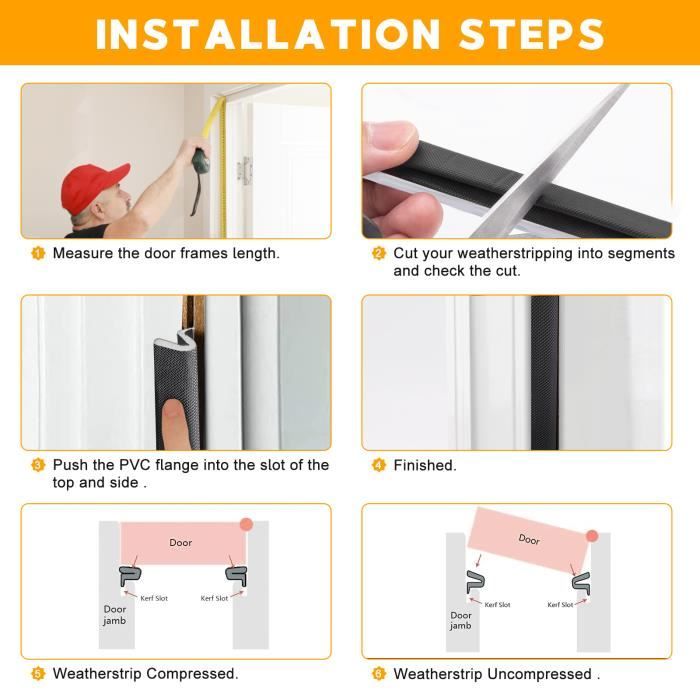 INSTALLATION STEPS

1 Measure the door frames length.

2 Cut your weatherstripping into segments and check the cut.

3 Push the PVC flange into the slot of the top and side .

4 Finished.

Door
Kerf Slot
Kerf Slot
Door jamb

5 Weatherstrip Compressed.

Door
Kerf Slot
Kerf Slot
Door jamb

6 Weatherstrip Uncompressed .