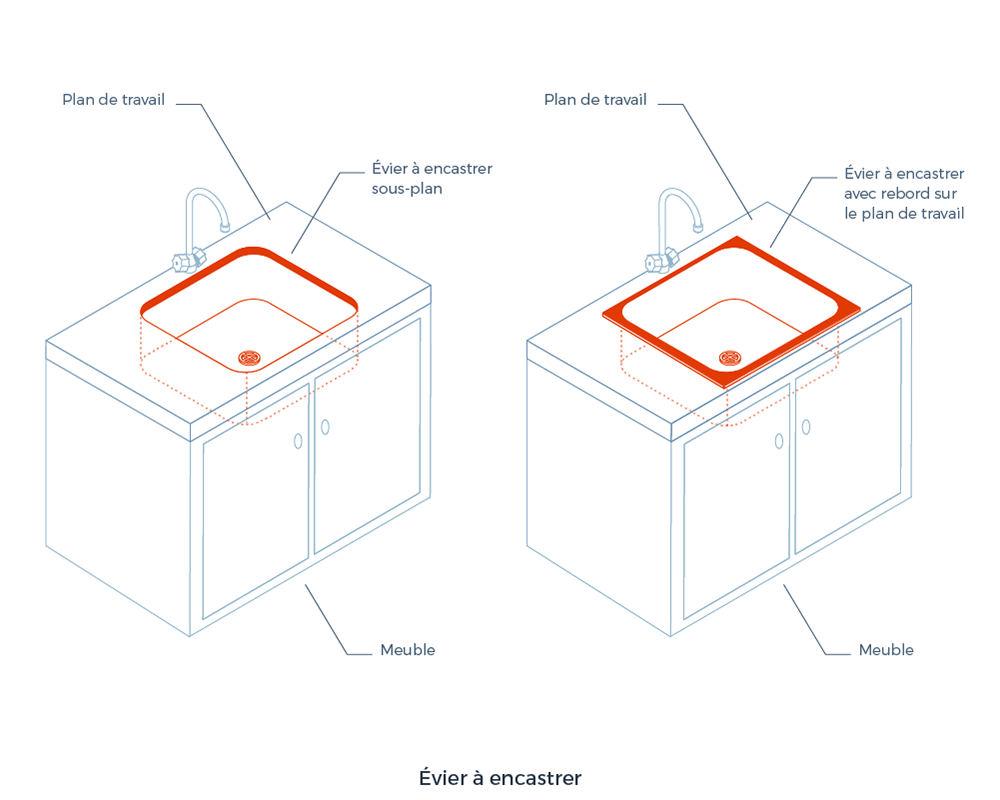 Plan de travail

Évier à encastrer sous-plan

Meuble

Plan de travail

Évier à encastrer avec rebord sur le plan de travail

Meuble

Évier à encastrer