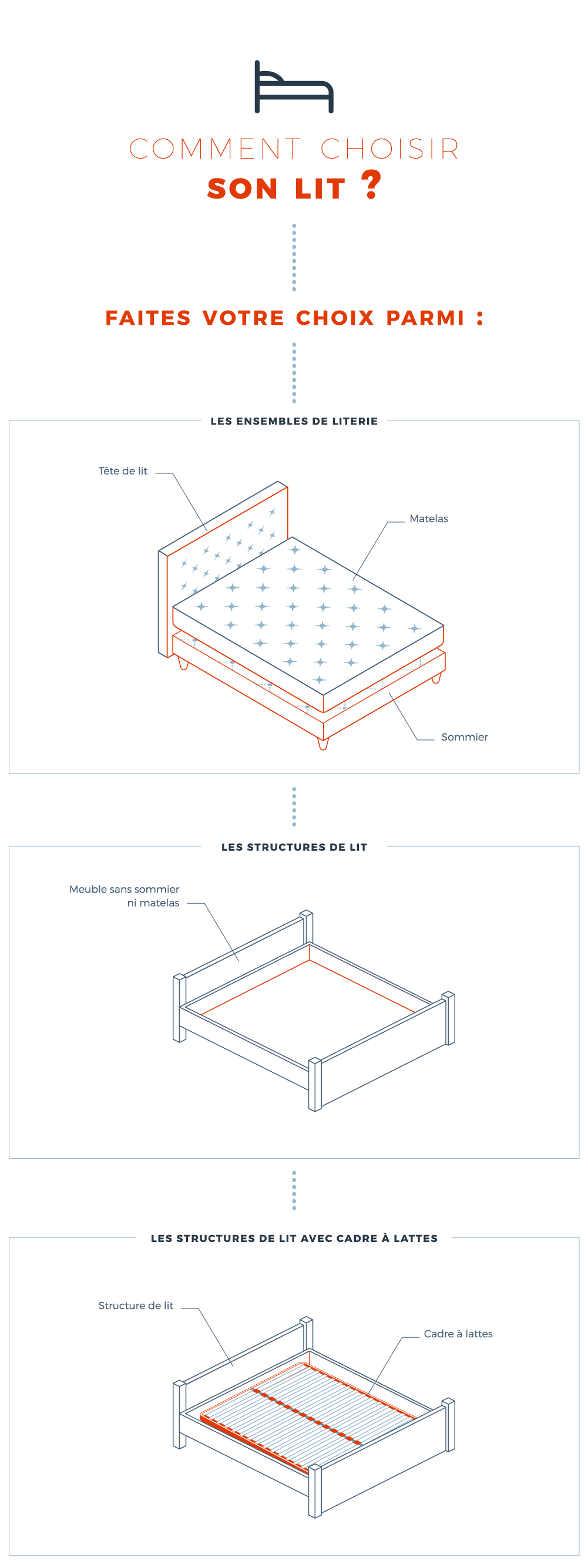 COMMENT CHOISIR
SON LIT ?

FAITES VOTRE CHOIX PARMI :

LES ENSEMBLES DE LITERIE

Tête de lit

Matelas

Sommier

LES STRUCTURES DE LIT

Meuble sans sommier ni matelas

LES STRUCTURES DE LIT AVEC CADRE À LATTES

Structure de lit

Cadre à lattes