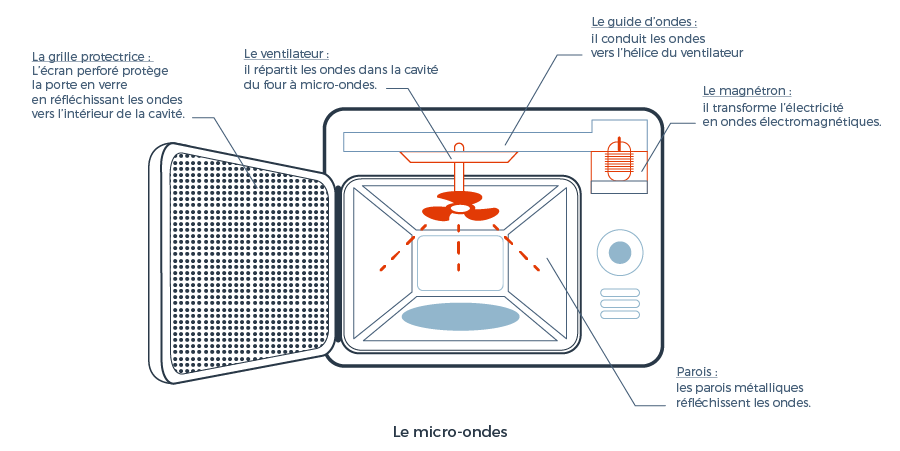 La grille protectrice :
L'écran perforé protège la porte en verre en réfléchissant les ondes vers l'intérieur de la cavité.

Le ventilateur :
il répartit les ondes dans la cavité du four à micro-ondes.

Le guide d'ondes :
il conduit les ondes vers l'hélice du ventilateur

Le magnétron :
il transforme l'électricité en ondes électromagnétiques.

Parois :
les parois métalliques réfléchissent les ondes.

Le micro-ondes