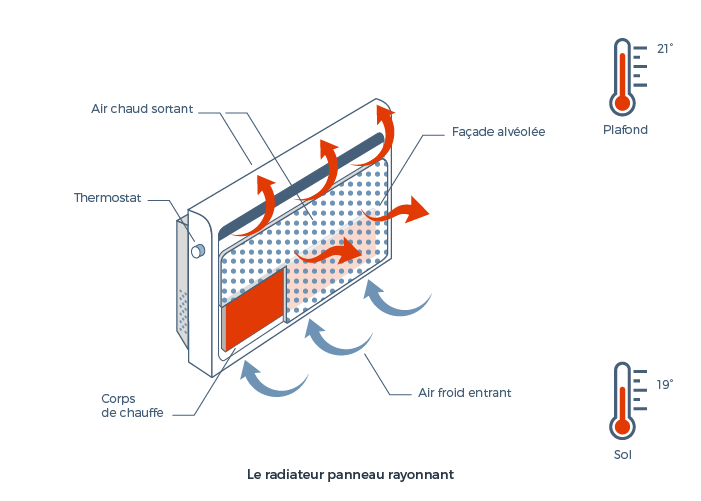 Air chaud sortant

Façade alvéolée

Thermostat

Corps de chauffe

Air froid entrant

21°

Plafond

19°

Sol

Le radiateur panneau rayonnant