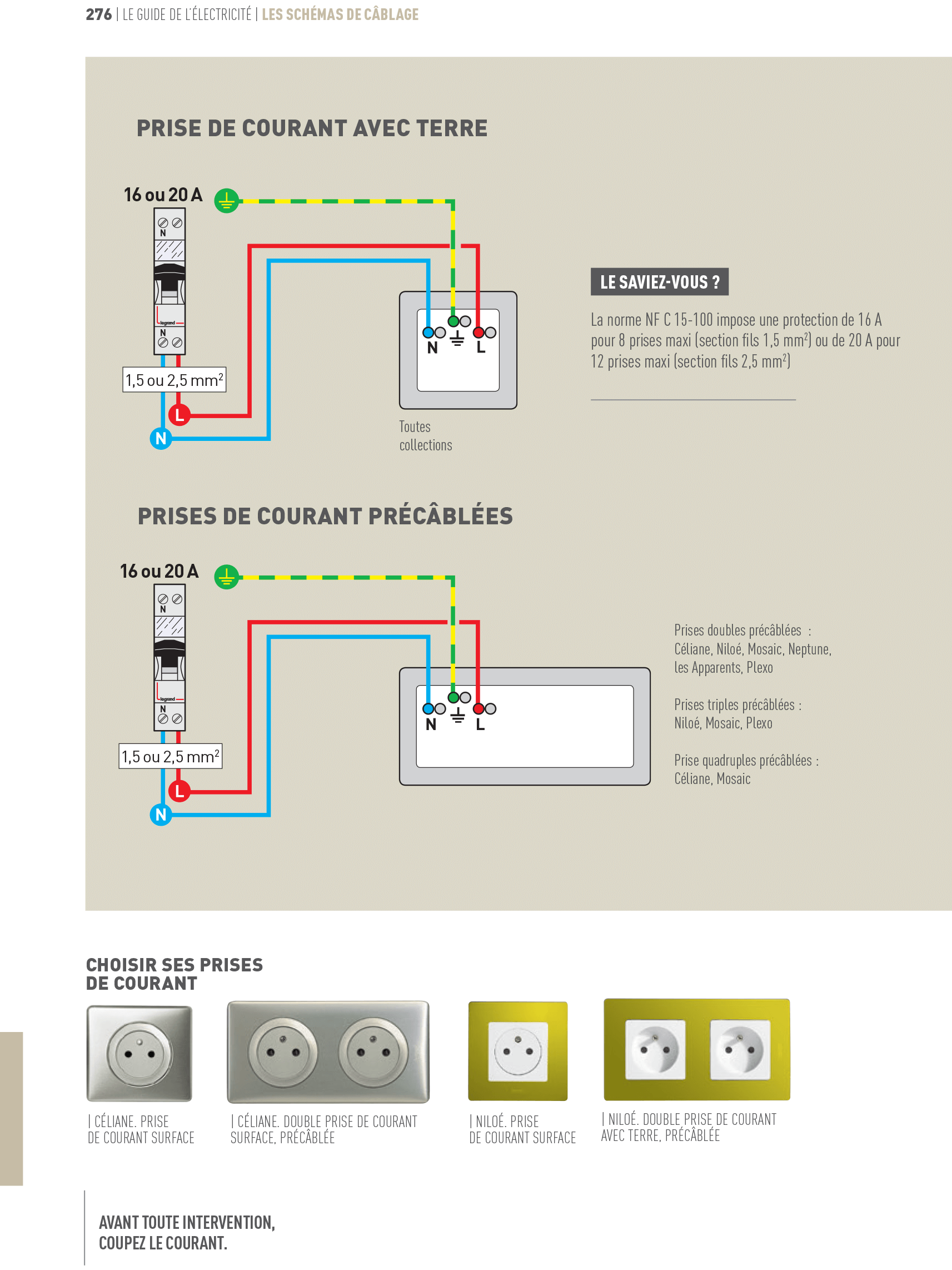 276 | LE GUIDE DE L'ÉLECTRICITÉ | LES SCHÉMAS DE CÂBLAGE

PRISE DE COURANT AVEC TERRE

16 ou 20 A

N

legrand

N

1,5 ou 2,5 mm$^2$

L

N

N

L

Toutes collections

LE SAVIEZ-VOUS ?

La norme NF C 15-100 impose une protection de 16 A pour 8 prises maxi (section fils 1,5 mm$^2$) ou de 20 A pour 12 prises maxi (section fils 2,5 mm$^2$)

PRISES DE COURANT PRÉCÂBLÉES

16 ou 20 A

N

legrand

N

1,5 ou 2,5 mm$^2$

L

N

N

L

Prises doubles précâblées : Céliane, Niloé, Mosaic, Neptune, les Apparents, Plexo

Prises triples précâblées : Niloé, Mosaic, Plexo

Prise quadruples précâblées : Céliane, Mosaic

CHOISIR SES PRISES DE COURANT

| CÉLIANE. PRISE DE COURANT SURFACE

| CÉLIANE. DOUBLE PRISE DE COURANT SURFACE, PRÉCÂBLÉE

| NILOÉ. PRISE DE COURANT SURFACE

| NILOÉ. DOUBLE PRISE DE COURANT AVEC TERRE, PRÉCÂBLÉE

AVANT TOUTE INTERVENTION, COUPEZ LE COURANT.