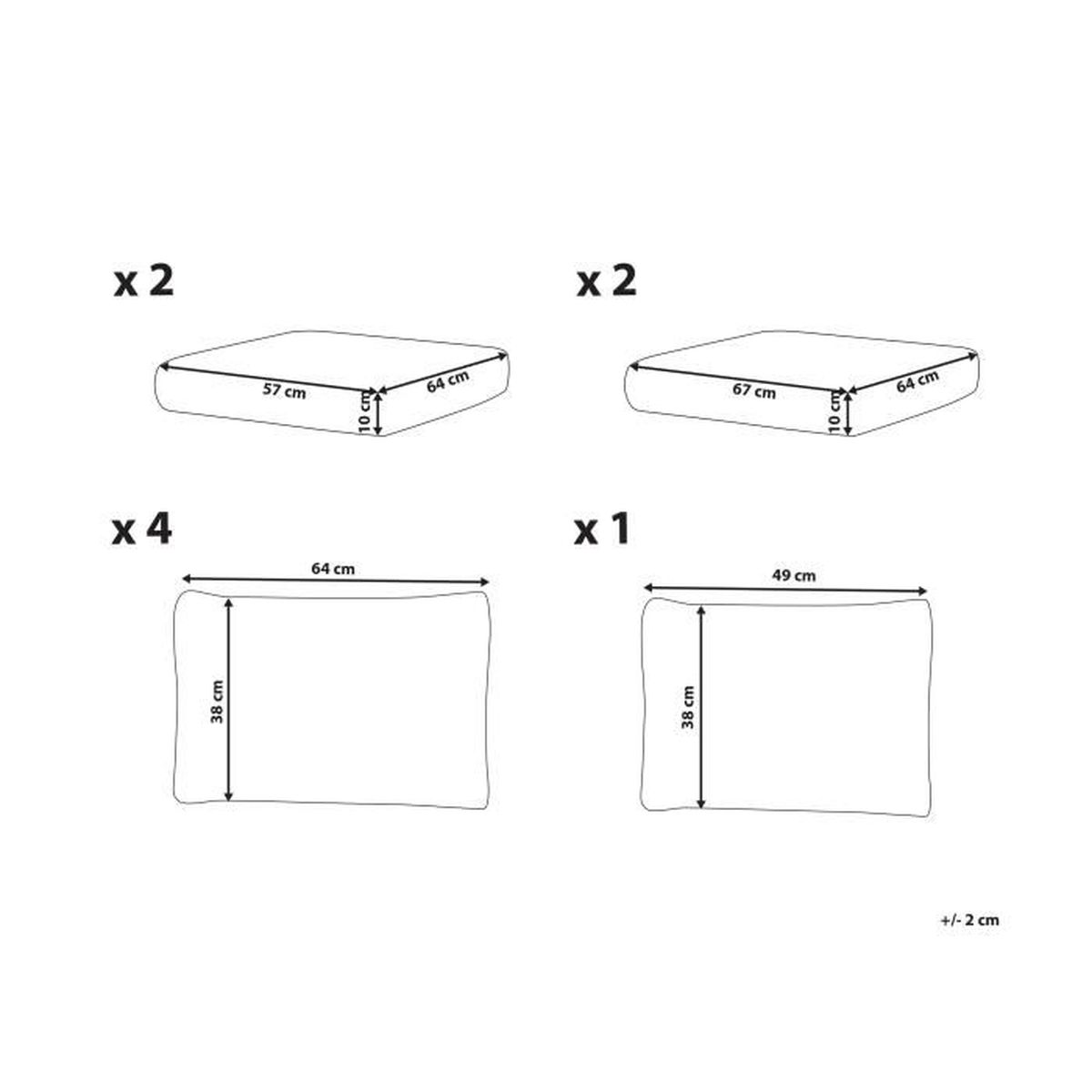 x 2

57 cm
64 cm
10 cm

x 2

67 cm
64 cm
10 cm

x 4

64 cm
38 cm

x 1

49 cm
38 cm

+/- 2 cm