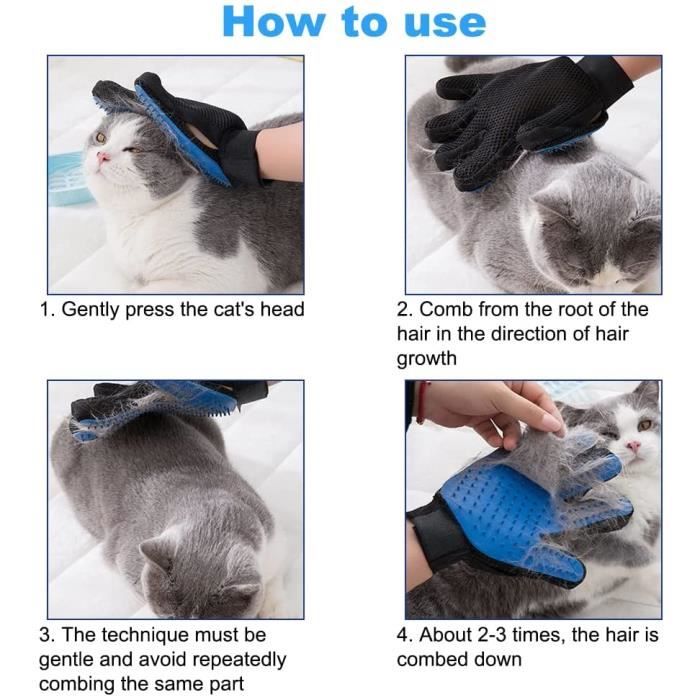 How to use

1. Gently press the cat's head

2. Comb from the root of the hair in the direction of hair growth

3. The technique must be gentle and avoid repeatedly combing the same part

4. About 2-3 times, the hair is combed down