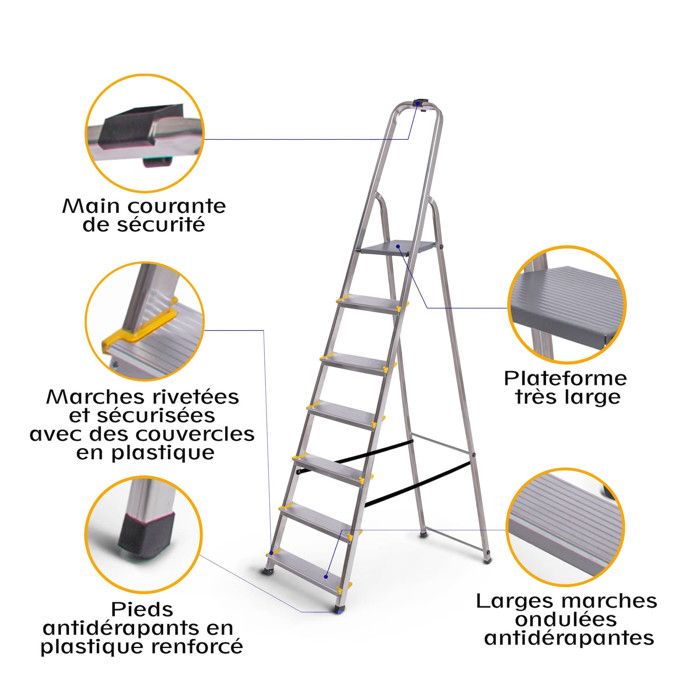 Main courante
de sécurité

Marches rivetées
et sécurisées
avec des couvercles
en plastique

Pieds
antidérapants en
plastique renforcé

Plateforme
très large

Larges marches
ondulées
antidérapantes