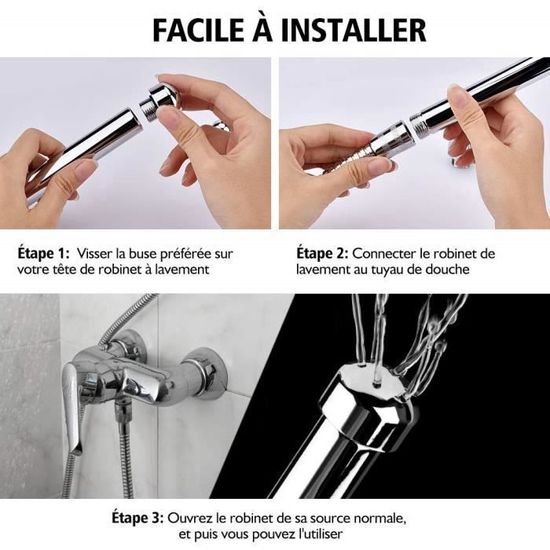 FACILE À INSTALLER

Étape 1: Visser la buse préférée sur votre tête de robinet à lavement

Étape 2: Connecter le robinet de lavement au tuyau de douche

Étape 3: Ouvrez le robinet de sa source normale, et puis vous pouvez l'utiliser