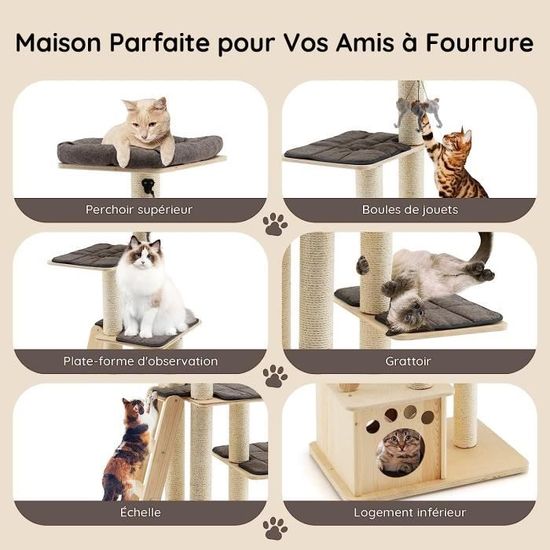 Maison Parfaite pour Vos Amis à Fourrure

Perchoir supérieur

Boules de jouets

Plate-forme d'observation

Grattoir

Échelle

Logement inférieur