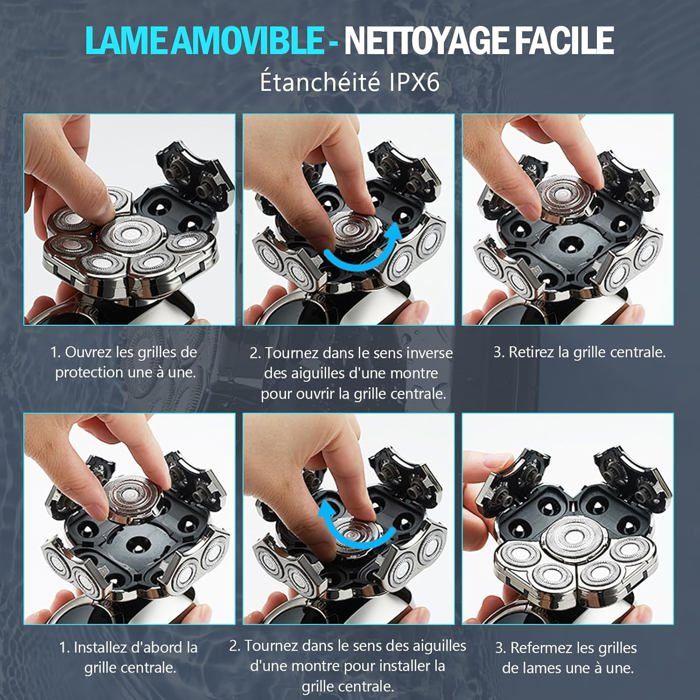 LAME AMOVIBLE - NETTOYAGE FACILE

Étanchéité IPX6

1. Ouvrez les grilles de protection une à une.

2. Tournez dans le sens inverse des aiguilles d'une montre pour ouvrir la grille centrale.

3. Retirez la grille centrale.

1. Installez d'abord la grille centrale.

2. Tournez dans le sens des aiguilles d'une montre pour installer la grille centrale.

3. Refermez les grilles de lames une à une.