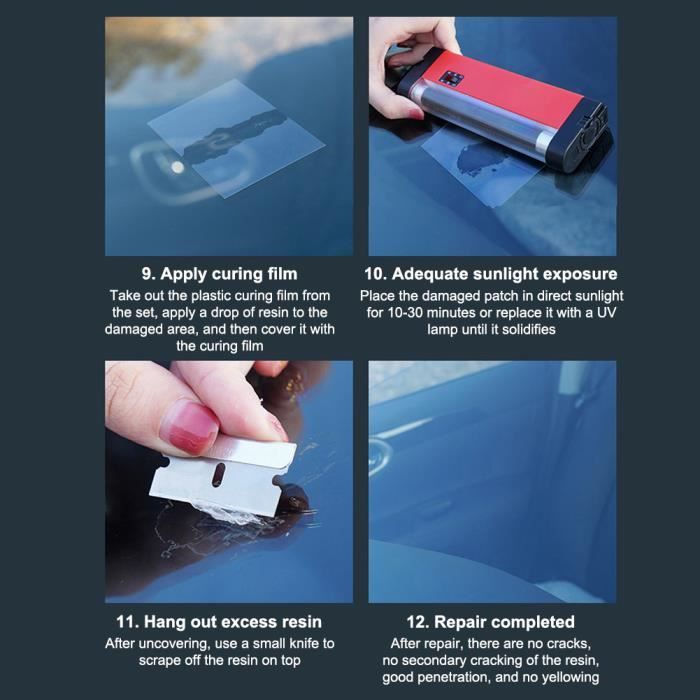 9. Apply curing film
Take out the plastic curing film from the set, apply a drop of resin to the damaged area, and then cover it with the curing film

10. Adequate sunlight exposure
Place the damaged patch in direct sunlight for 10-30 minutes or replace it with a UV lamp until it solidifies

11. Hang out excess resin
After uncovering, use a small knife to scrape off the resin on top

12. Repair completed
After repair, there are no cracks, no secondary cracking of the resin, good penetration, and no yellowing