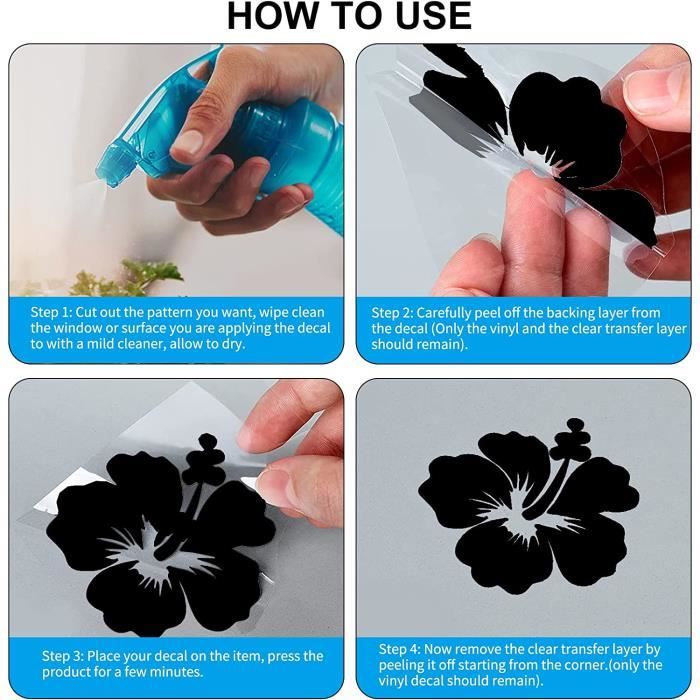 HOW TO USE

Step 1: Cut out the pattern you want, wipe clean the window or surface you are applying the decal to with a mild cleaner, allow to dry.

Step 2: Carefully peel off the backing layer from the decal (Only the vinyl and the clear transfer layer should remain).

Step 3: Place your decal on the item, press the product for a few minutes.

Step 4: Now remove the clear transfer layer by peeling it off starting from the corner.(only the vinyl decal should remain).