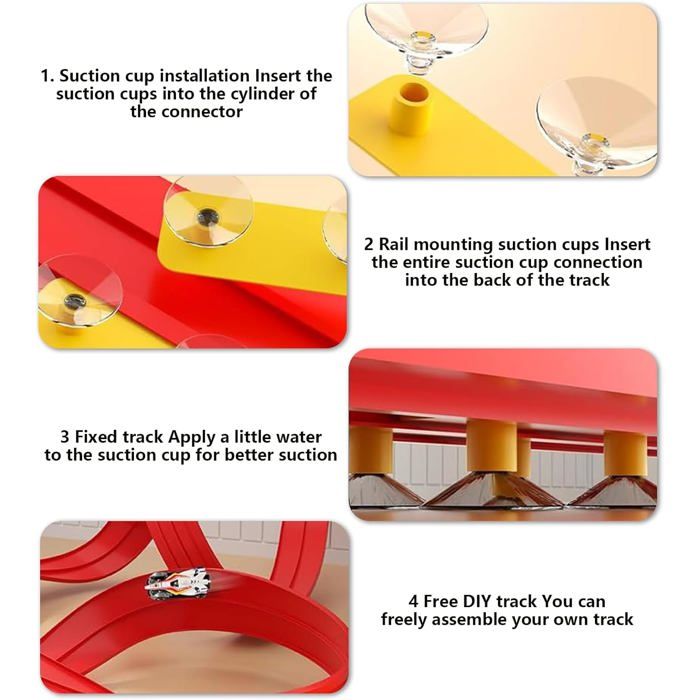 1. Suction cup installation Insert the suction cups into the cylinder of the connector

2 Rail mounting suction cups Insert the entire suction cup connection into the back of the track

3 Fixed track Apply a little water to the suction cup for better suction

4 Free DIY track You can freely assemble your own track