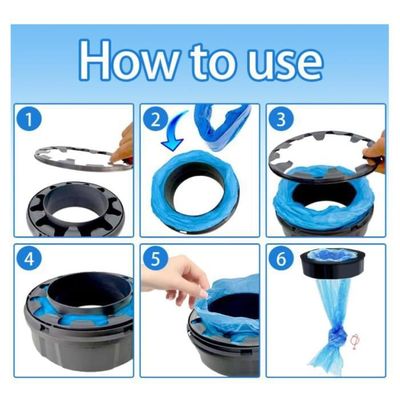 How to use

1

2

3

4

5

6