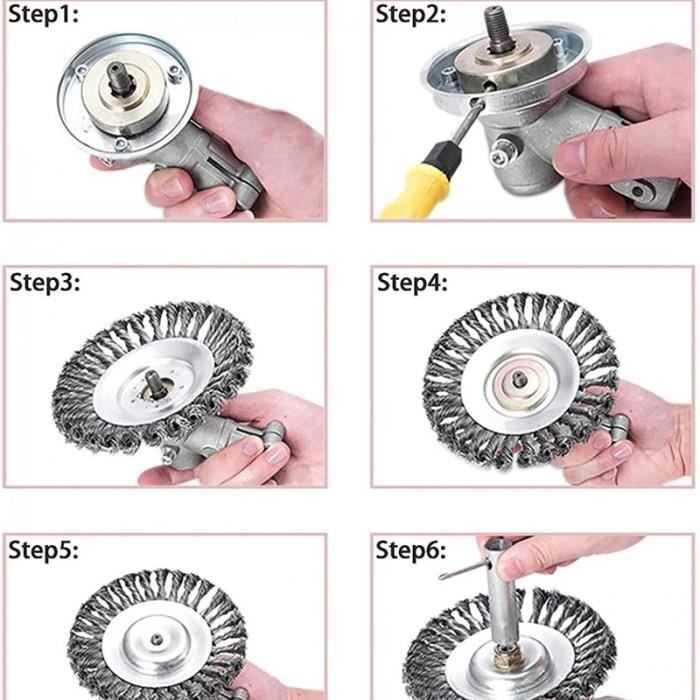 Step1:

Step2:

Step3:

Step4:

Step5:

Step6: