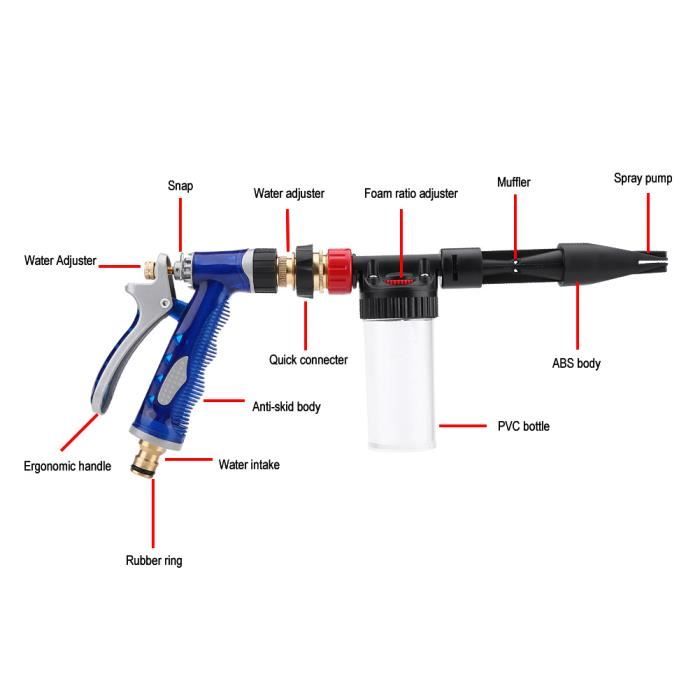 Snap

Water adjuster

Foam ratio adjuster

Muffler

Spray pump

Water Adjuster

Quick connecter

ABS body

Anti-skid body

PVC bottle

Ergonomic handle

Water intake

Rubber ring