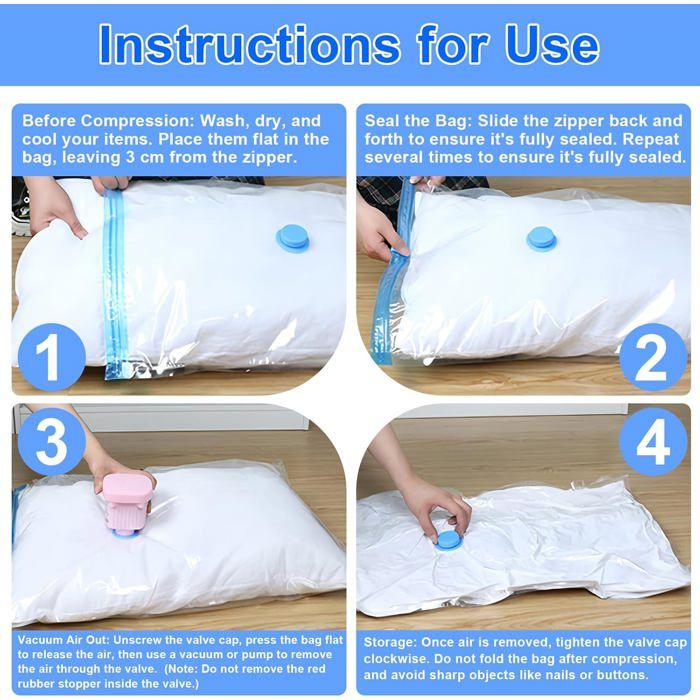 Instructions for Use

Before Compression: Wash, dry, and cool your items. Place them flat in the bag, leaving 3 cm from the zipper.

1

Seal the Bag: Slide the zipper back and forth to ensure it's fully sealed. Repeat several times to ensure it's fully sealed.

2

3

Vacuum Air Out: Unscrew the valve cap, press the bag flat to release the air, then use a vacuum or pump to remove the air through the valve. (Note: Do not remove the red rubber stopper inside the valve.)

4

Storage: Once air is removed, tighten the valve cap clockwise. Do not fold the bag after compression, and avoid sharp objects like nails or buttons.