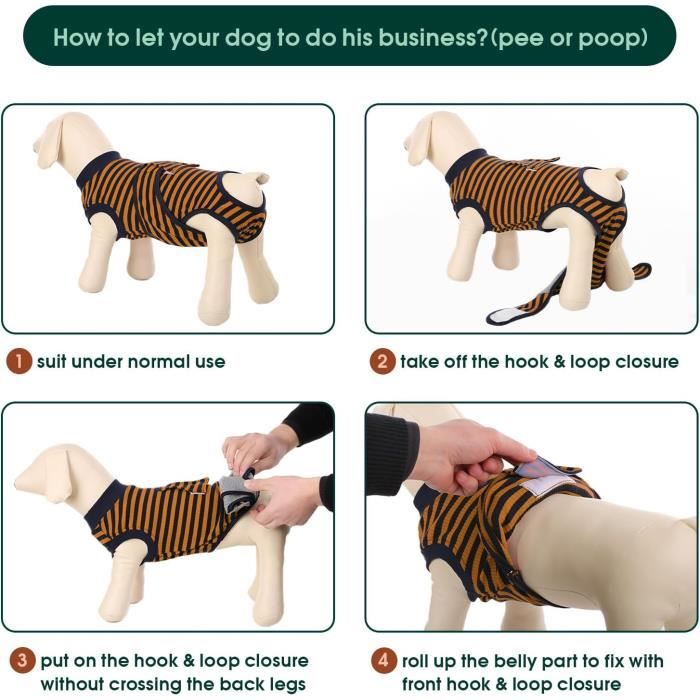 How to let your dog to do his business?(pee or poop)

1 suit under normal use

2 take off the hook & loop closure

3 put on the hook & loop closure without crossing the back legs

4 roll up the belly part to fix with front hook & loop closure