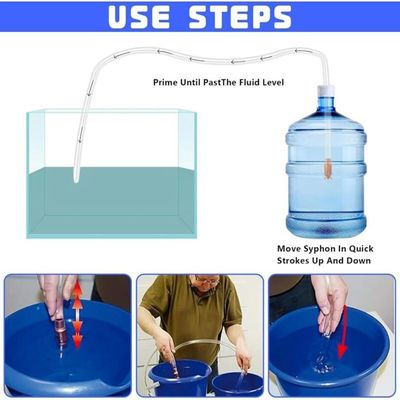 USE STEPS

Prime Until PastThe Fluid Level

Move Syphon In Quick Strokes Up And Down