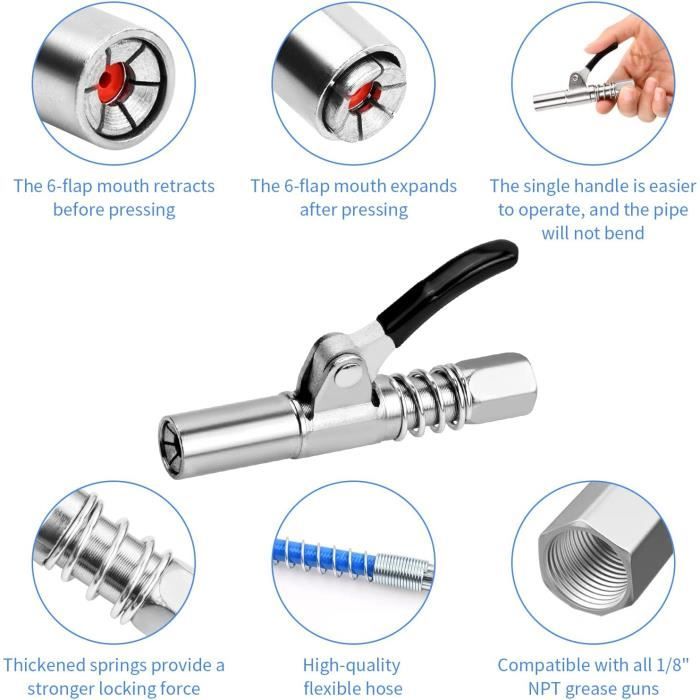 The 6-flap mouth retracts before pressing

The 6-flap mouth expands after pressing

The single handle is easier to operate, and the pipe will not bend

Thickened springs provide a stronger locking force

High-quality flexible hose

Compatible with all 1/8" NPT grease guns