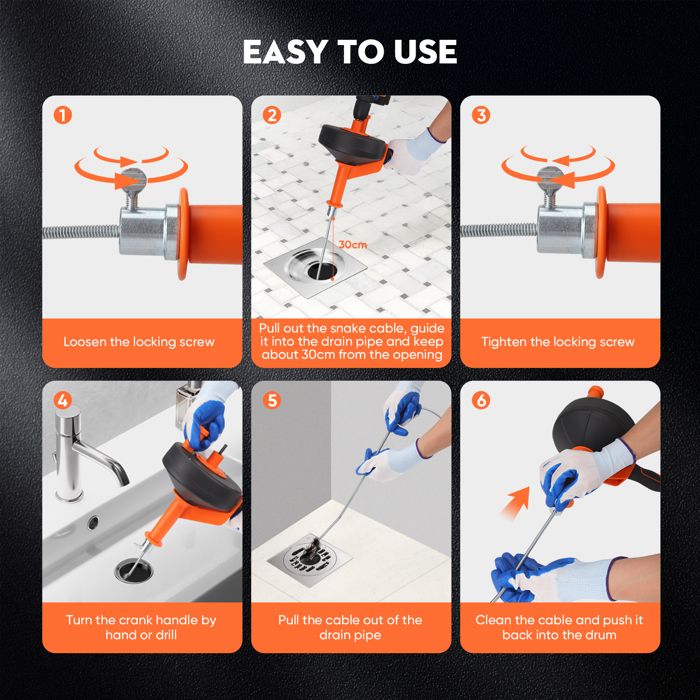 EASY TO USE

1

Loosen the locking screw

2

30cm

Pull out the snake cable, guide it into the drain pipe and keep about 30cm from the opening

3

Tighten the locking screw

4

Turn the crank handle by hand or drill

5

Pull the cable out of the drain pipe

6

Clean the cable and push it back into the drum