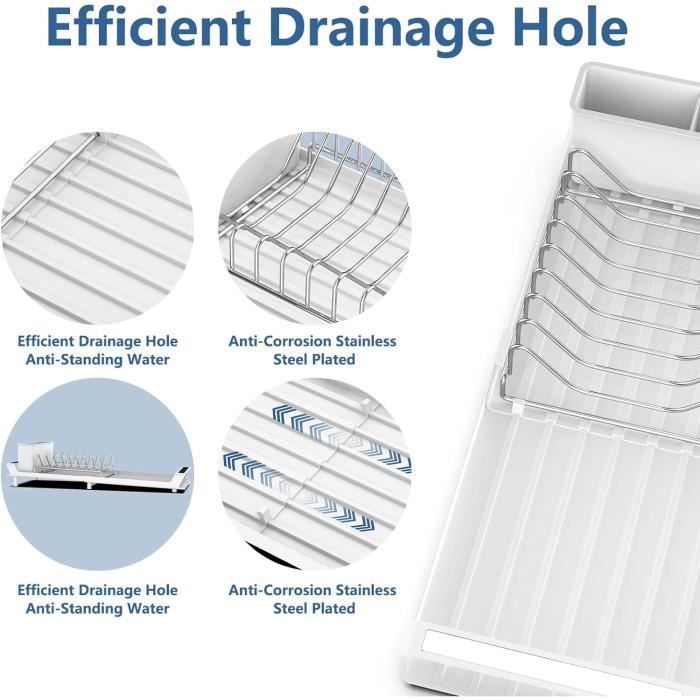 Efficient Drainage Hole

Efficient Drainage Hole
Anti-Standing Water

Anti-Corrosion Stainless
Steel Plated

Efficient Drainage Hole
Anti-Standing Water

Anti-Corrosion Stainless
Steel Plated