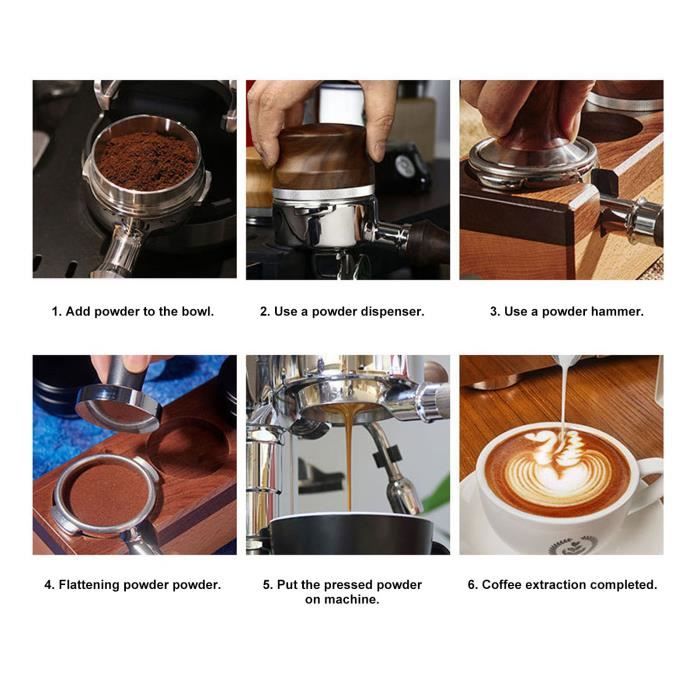 1. Add powder to the bowl.

2. Use a powder dispenser.

3. Use a powder hammer.

4. Flattening powder powder.

5. Put the pressed powder on machine.

6. Coffee extraction completed.