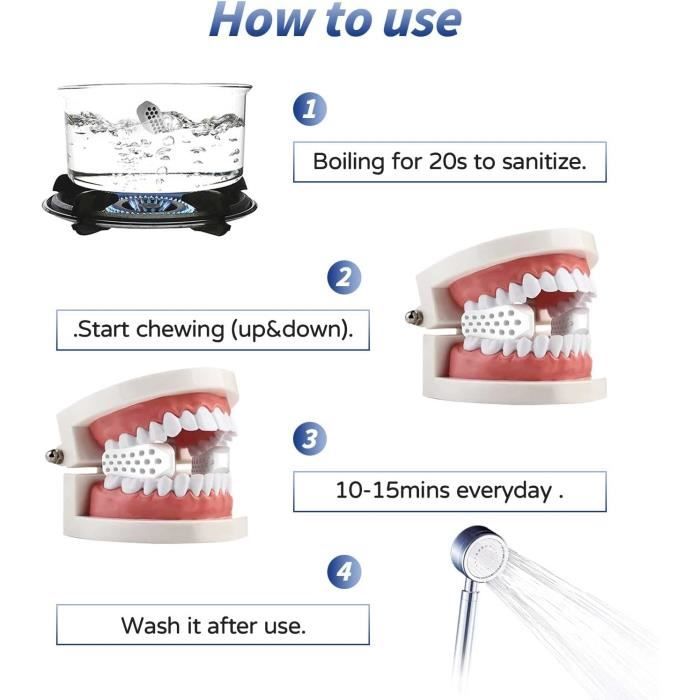 How to use

1

Boiling for 20s to sanitize.

2

.Start chewing (up&down).

3

10-15mins everyday .

4

Wash it after use.