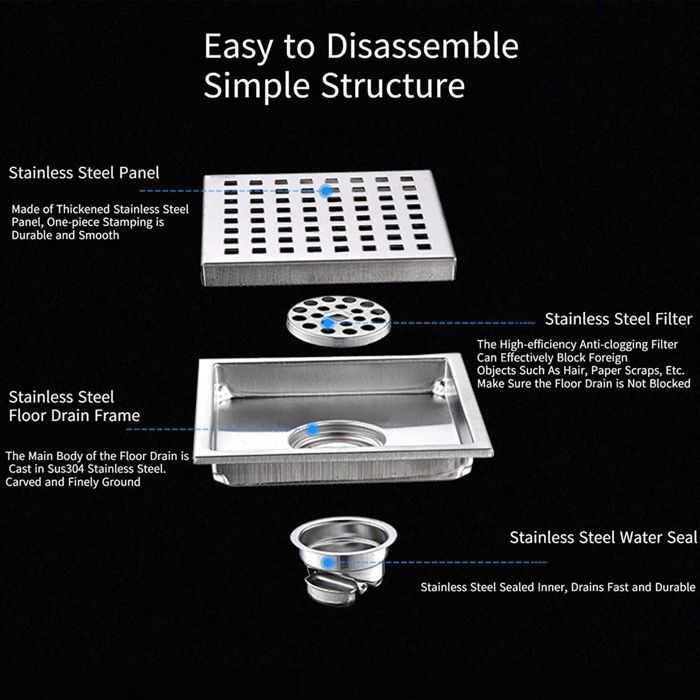 Easy to Disassemble
Simple Structure

Stainless Steel Panel

Made of Thickened Stainless Steel Panel, One-piece Stamping is Durable and Smooth

Stainless Steel Filter

The High-efficiency Anti-clogging Filter Can Effectively Block Foreign Objects Such As Hair, Paper Scraps, Etc. Make Sure the Floor Drain is Not Blocked

Stainless Steel Floor Drain Frame

The Main Body of the Floor Drain is Cast in Sus304 Stainless Steel. Carved and Finely Ground

Stainless Steel Water Seal

Stainless Steel Sealed Inner, Drains Fast and Durable