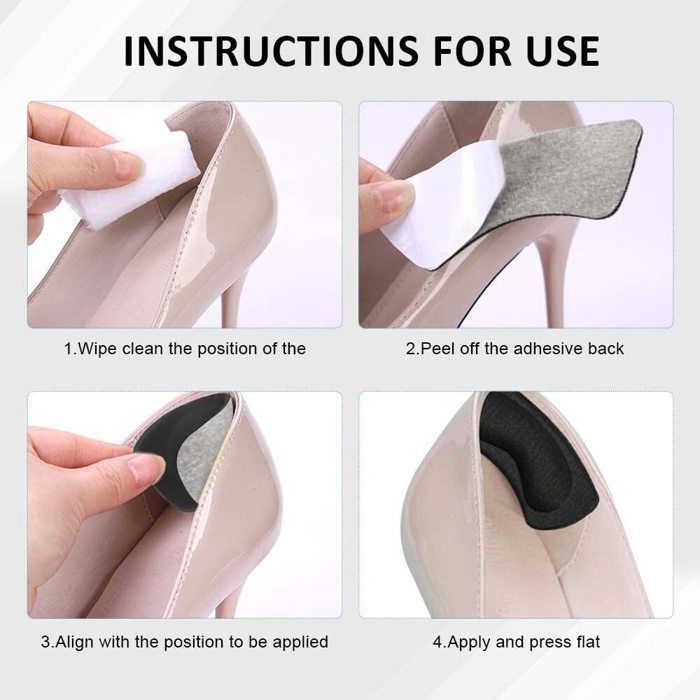 INSTRUCTIONS FOR USE

1.Wipe clean the position of the

2.Peel off the adhesive back

3.Align with the position to be applied

4.Apply and press flat