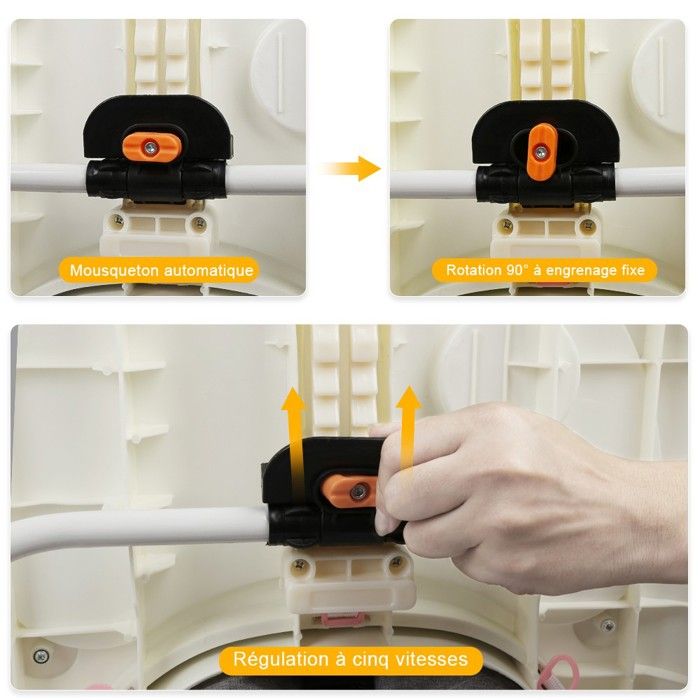 Mousqueton automatique

Rotation 90° à engrenage fixe

Régulation à cinq vitesses