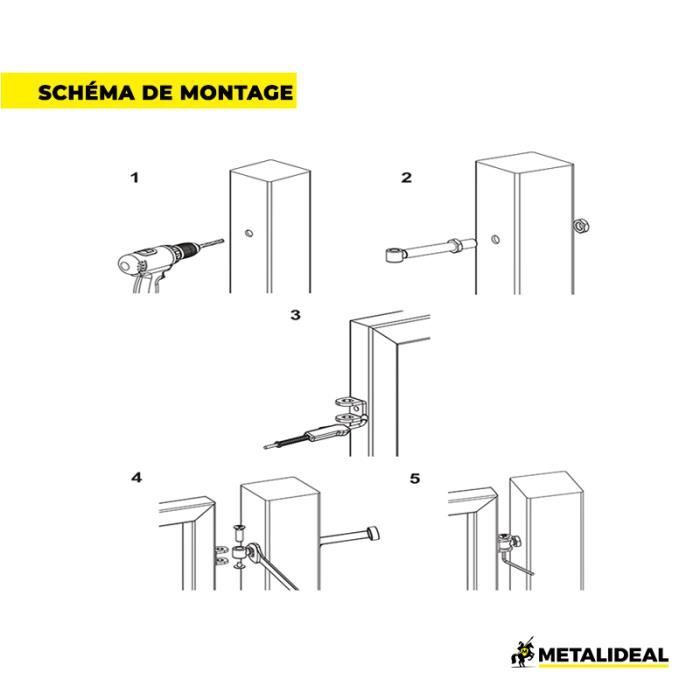 SCHÉMA DE MONTAGE

1

2

3

4

5

METALIDEAL