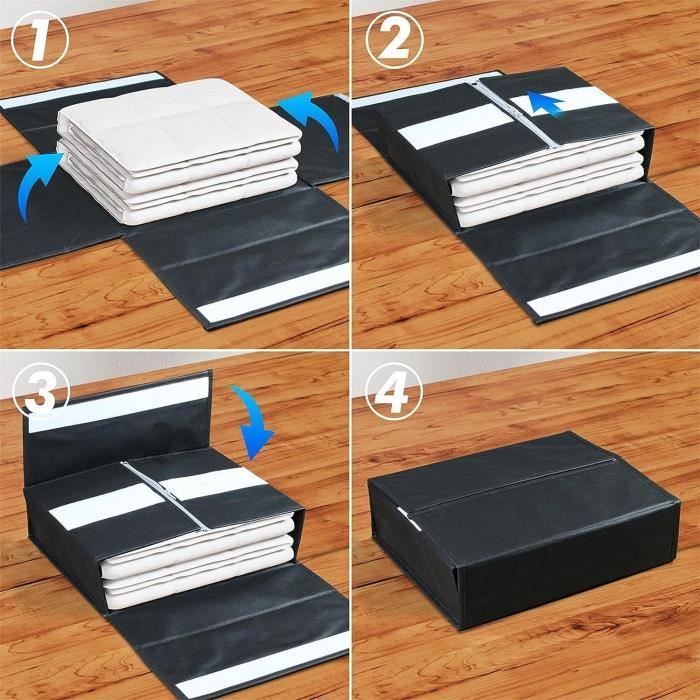 1

2

3

4