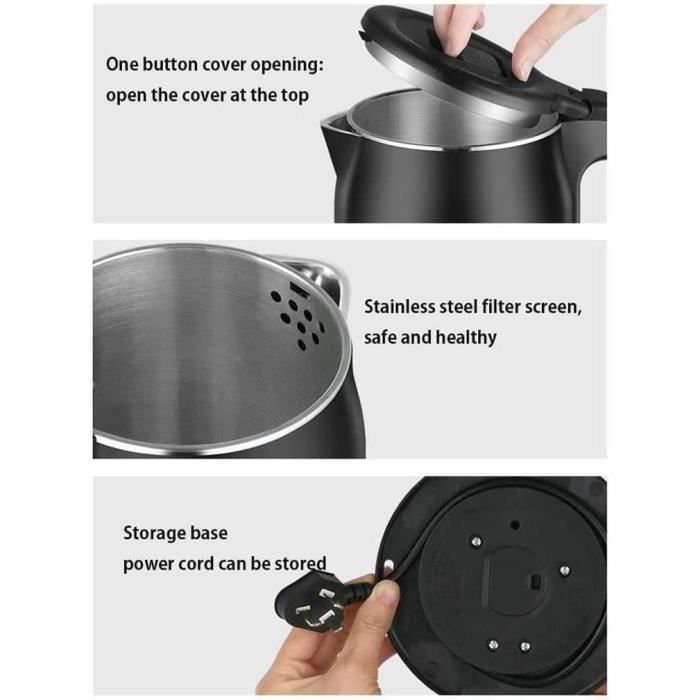 One button cover opening:
open the cover at the top

Stainless steel filter screen,
safe and healthy

Storage base
power cord can be stored