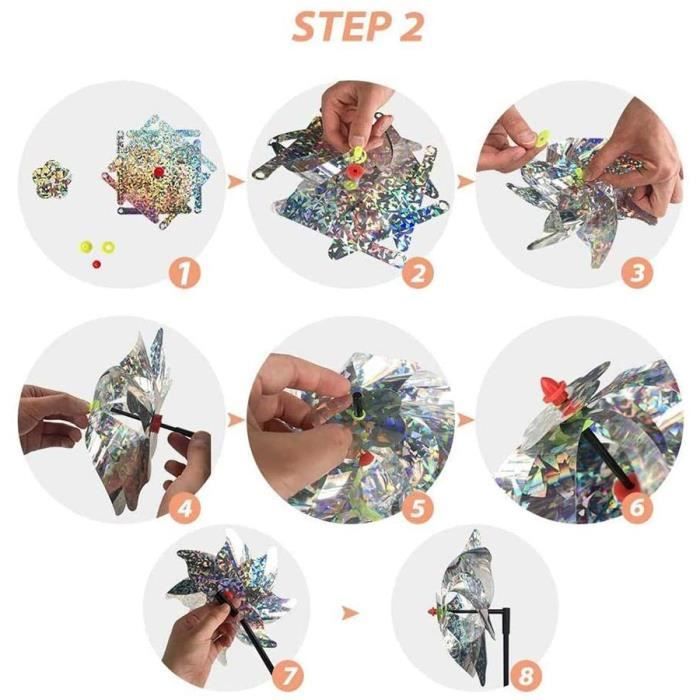 STEP 2

1

2

3

4

5

6

7

8