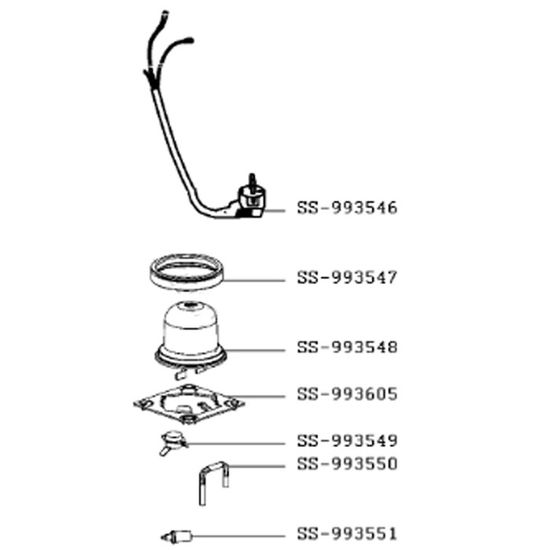 SS-993546

SS-993547

SS-993548

SS-993605

SS-993549

SS-993550

SS-993551