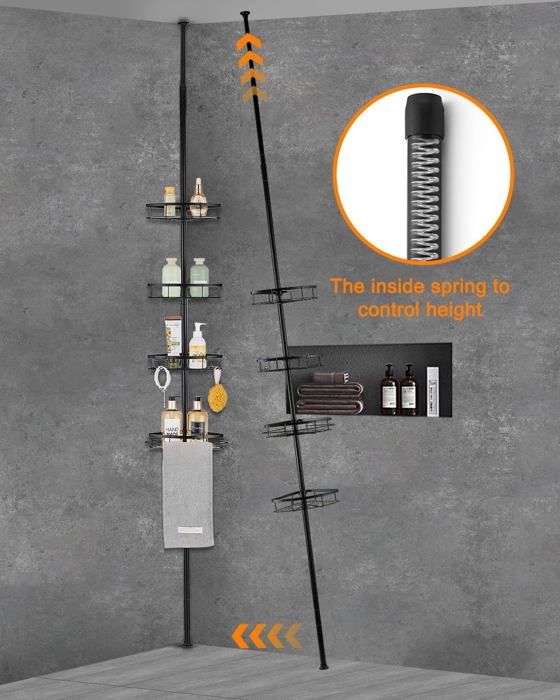 The inside spring to control height

HAND