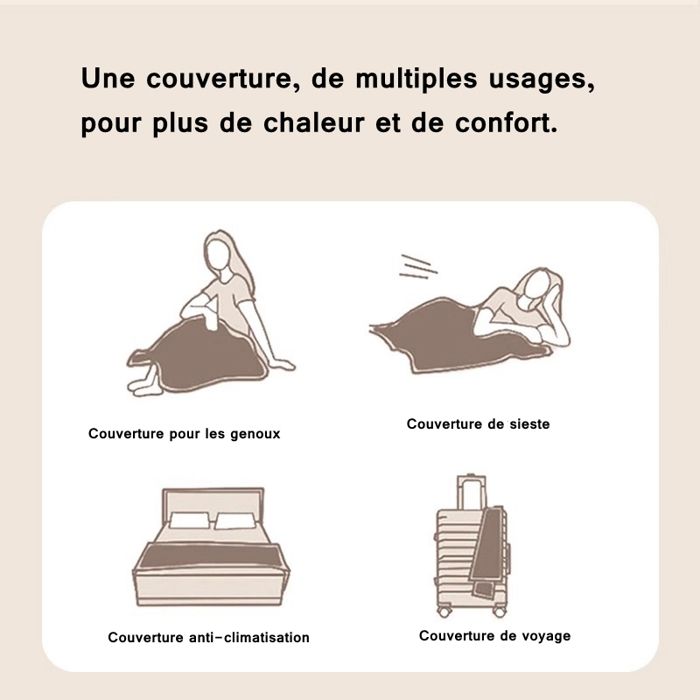 Une couverture, de multiples usages, pour plus de chaleur et de confort.

Couverture pour les genoux

Couverture de sieste

Couverture anti-climatisation

Couverture de voyage