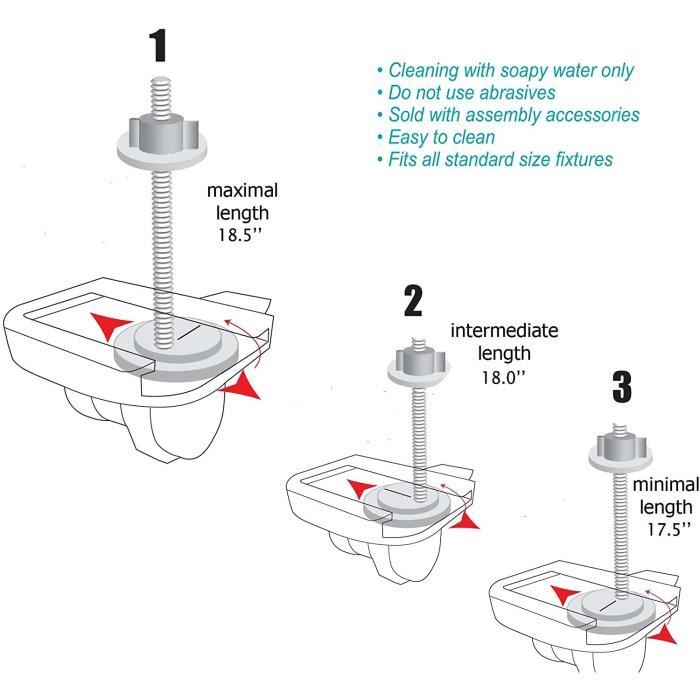 1

• Cleaning with soapy water only
• Do not use abrasives
• Sold with assembly accessories
• Easy to clean
• Fits all standard size fixtures

maximal length 18.5''

2

intermediate length 18.0''

3

minimal length 17.5''