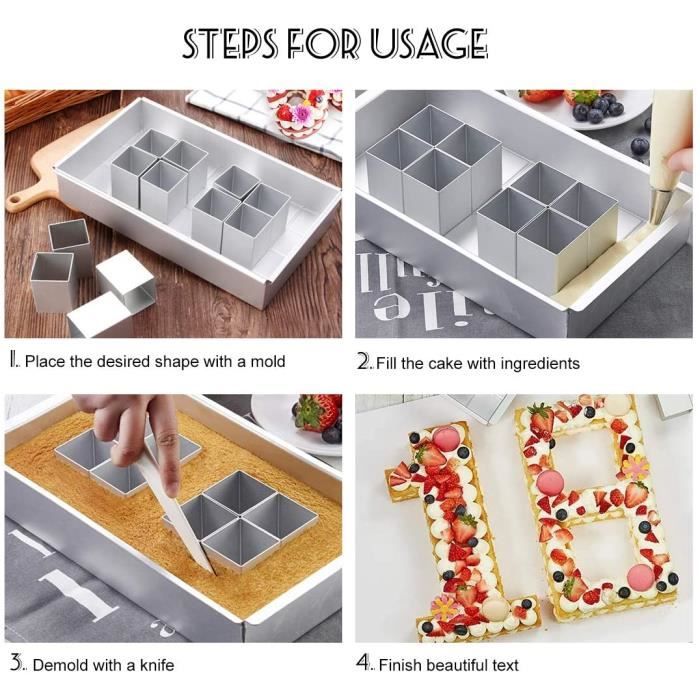 STEPS FOR USAGE

1. Place the desired shape with a mold

2. Fill the cake with ingredients

3. Demold with a knife

4. Finish beautiful text