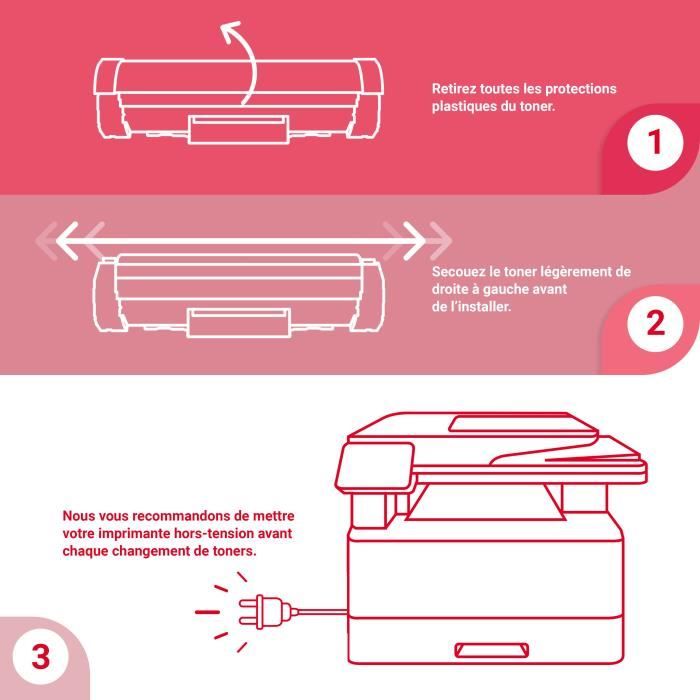 Retirez toutes les protections plastiques du toner.

1

Secouez le toner légèrement de droite à gauche avant de l'installer.

2

Nous vous recommandons de mettre votre imprimante hors-tension avant chaque changement de toners.

3