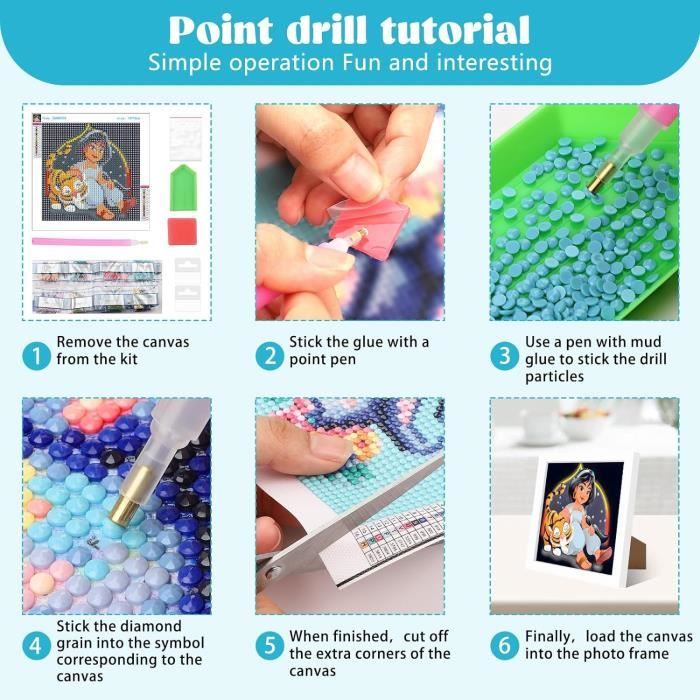 Point drill tutorial
Simple operation Fun and interesting

1 Remove the canvas from the kit

2 Stick the glue with a point pen

3 Use a pen with mud glue to stick the drill particles

4 Stick the diamond grain into the symbol corresponding to the canvas

5 When finished， cut off the extra corners of the canvas

6 Finally， load the canvas into the photo frame