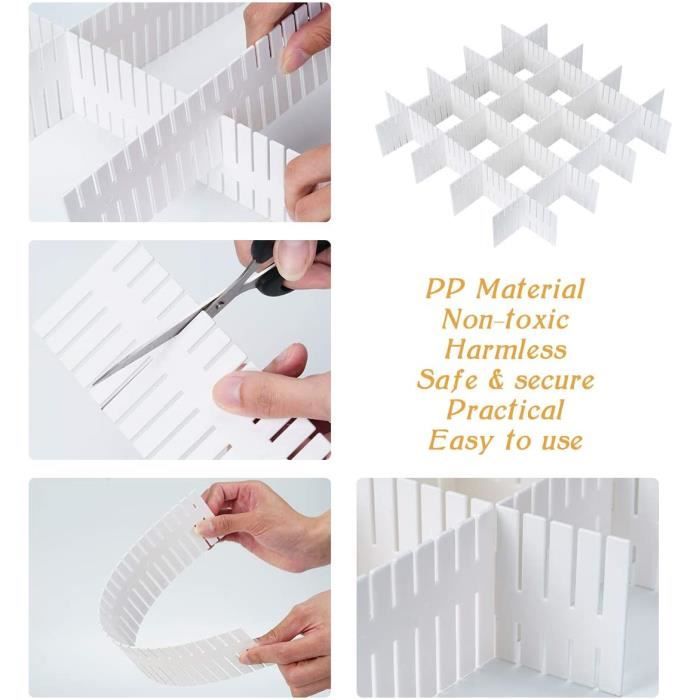 PP Material
Non-toxic
Harmless
Safe & secure
Practical
Easy to use