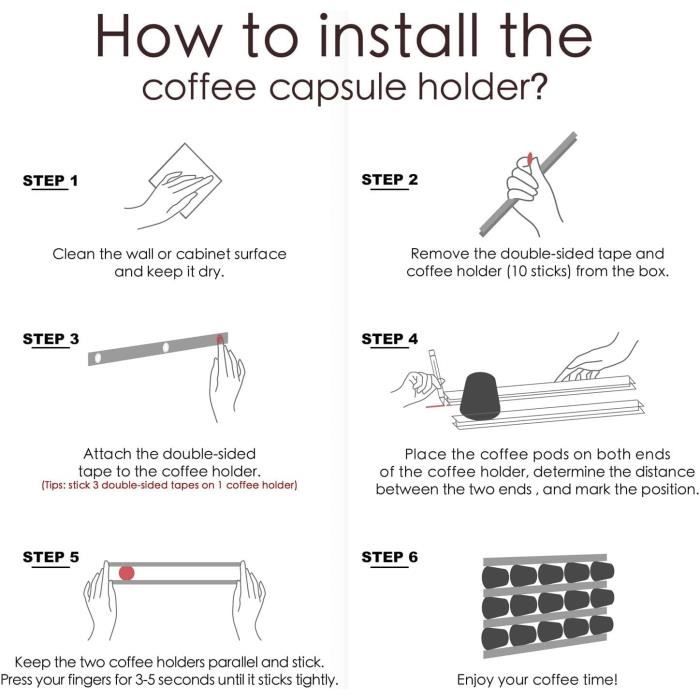 How to install the coffee capsule holder?

STEP 1

Clean the wall or cabinet surface and keep it dry.

STEP 2

Remove the double-sided tape and coffee holder (10 sticks) from the box.

STEP 3

Attach the double-sided tape to the coffee holder.
(Tips: stick 3 double-sided tapes on 1 coffee holder)

STEP 4

Place the coffee pods on both ends of the coffee holder, determine the distance between the two ends , and mark the position.

STEP 5

Keep the two coffee holders parallel and stick. Press your fingers for 3-5 seconds until it sticks tightly.

STEP 6

Enjoy your coffee time!