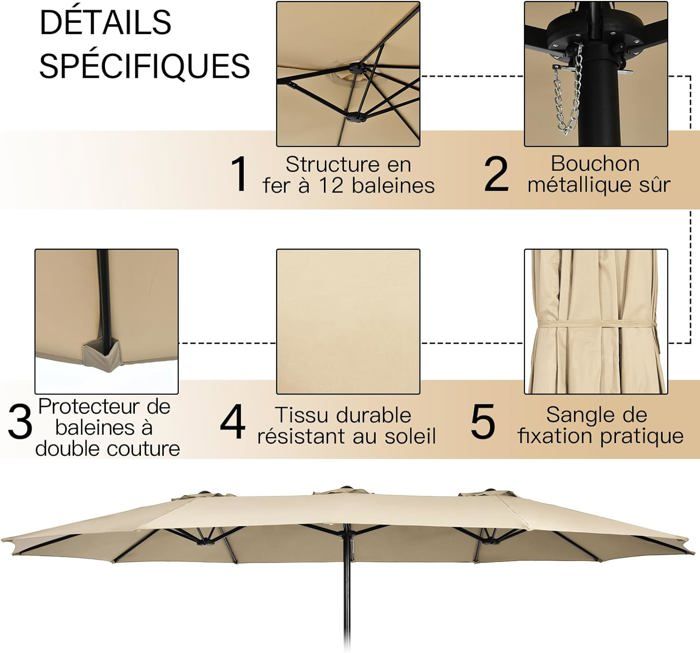 DÉTAILS SPÉCIFIQUES

1 Structure en fer à 12 baleines

2 Bouchon métallique sûr

3 Protecteur de baleines à double couture

4 Tissu durable résistant au soleil

5 Sangle de fixation pratique