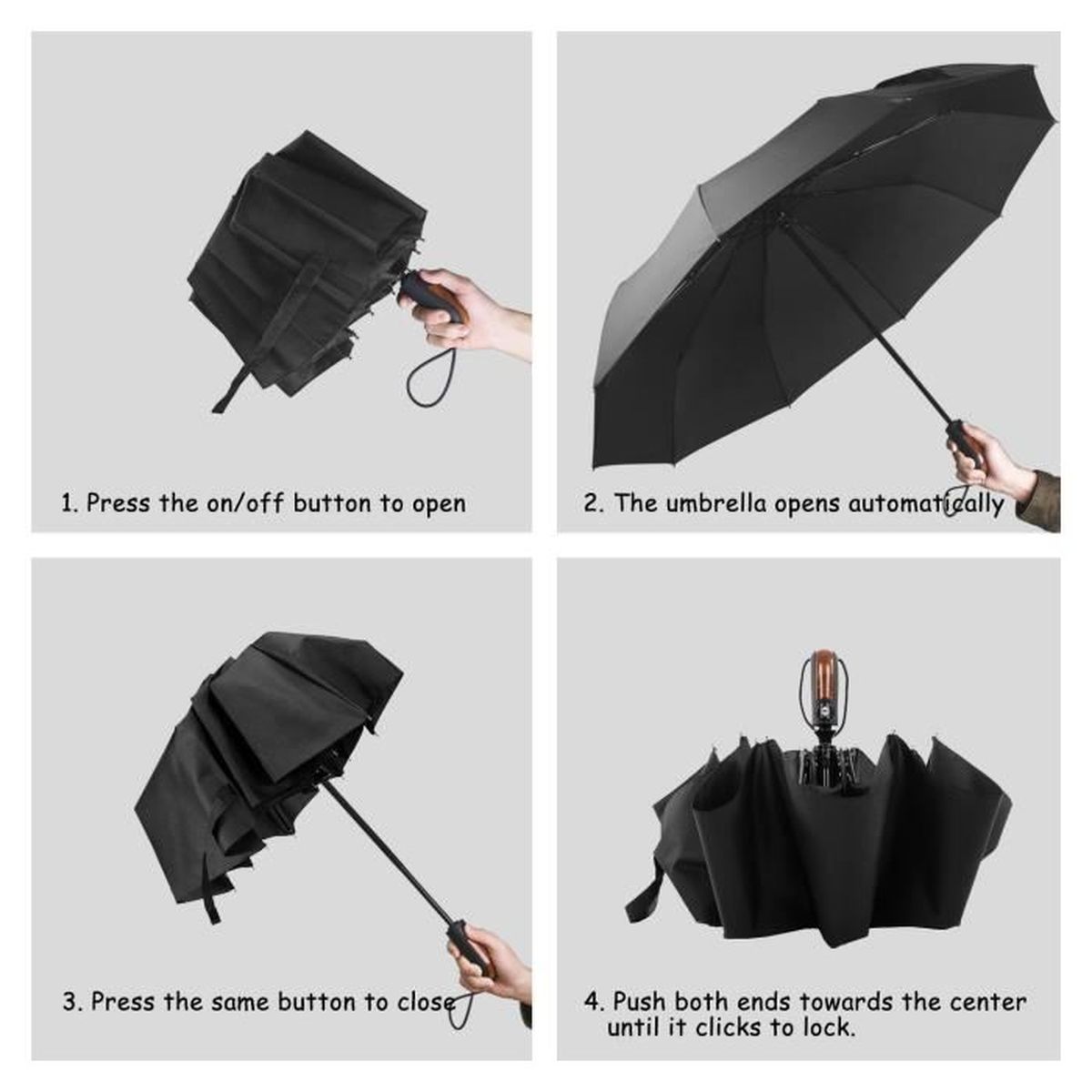 1. Press the on/off button to open

2. The umbrella opens automatically

3. Press the same button to close

4. Push both ends towards the center until it clicks to lock.