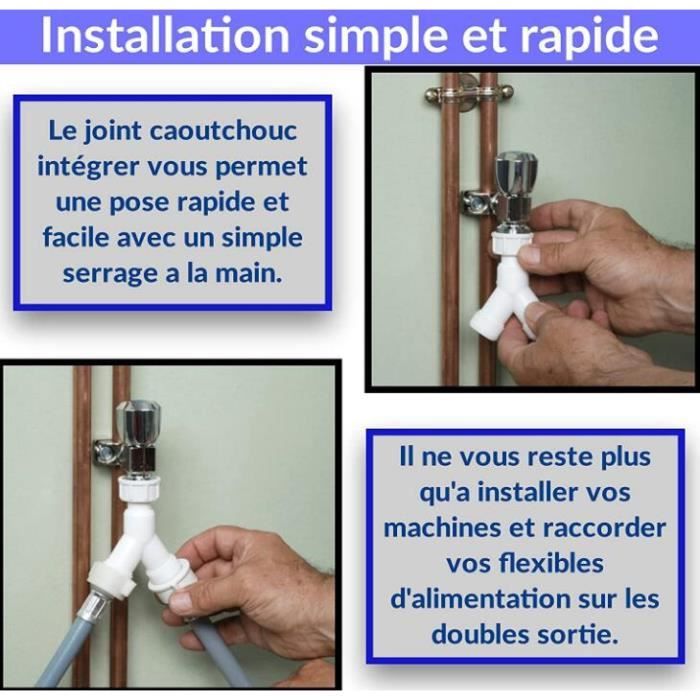 Installation simple et rapide

Le joint caoutchouc intégrer vous permet une pose rapide et facile avec un simple serrage a la main.

Il ne vous reste plus qu'a installer vos machines et raccorder vos flexibles d'alimentation sur les doubles sortie.