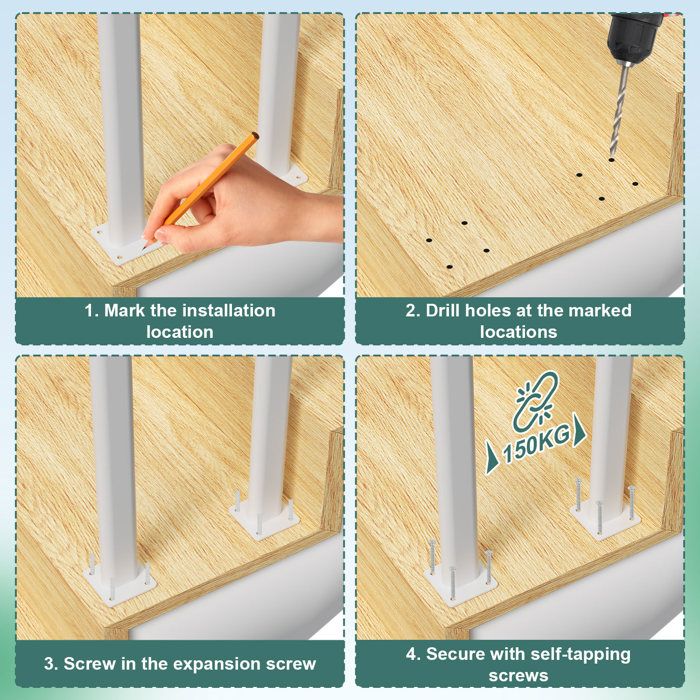 1. Mark the installation location

2. Drill holes at the marked locations

3. Screw in the expansion screw

150KG

4. Secure with self-tapping screws