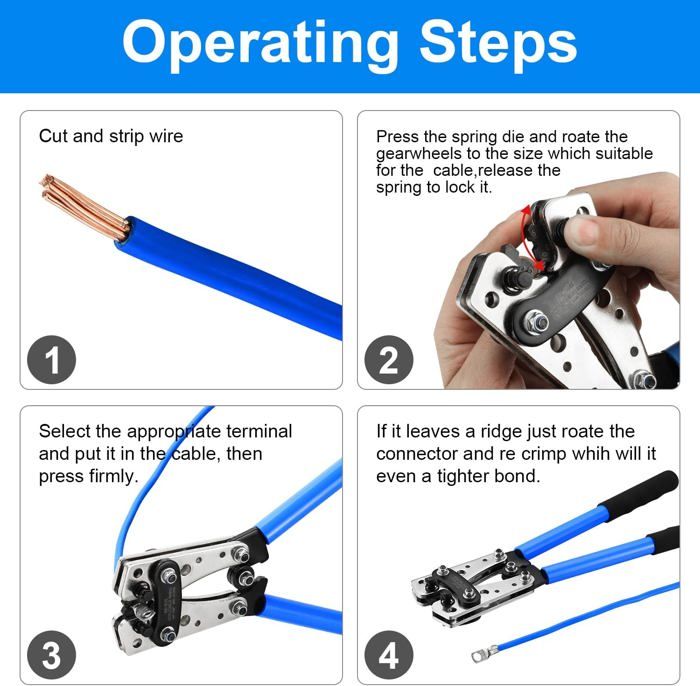 Operating Steps

Cut and strip wire

1

Press the spring die and roate the gearwheels to the size which suitable for the cable,release the spring to lock it.

2

Select the appropriate terminal and put it in the cable, then press firmly.

3

If it leaves a ridge just roate the connector and re crimp whih will it even a tighter bond.

4