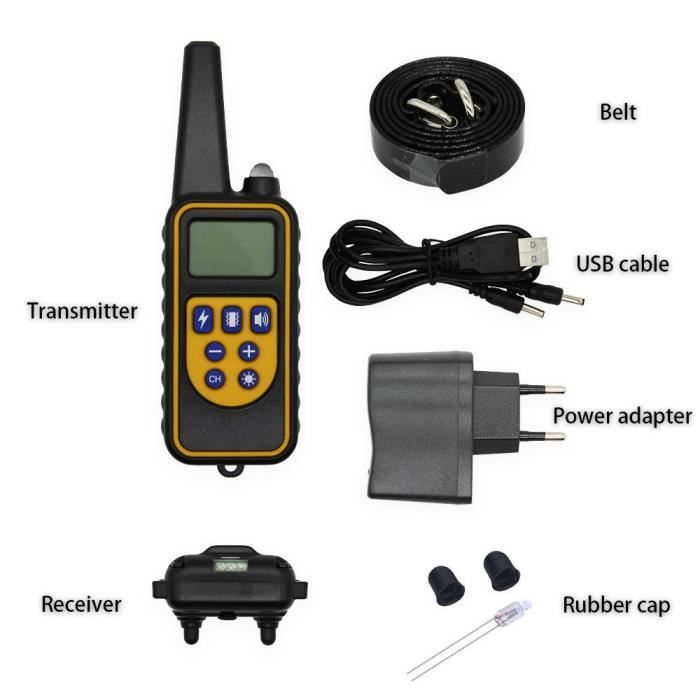 Belt

USB cable

Transmitter

CH

Power adapter

Receiver

Rubber cap